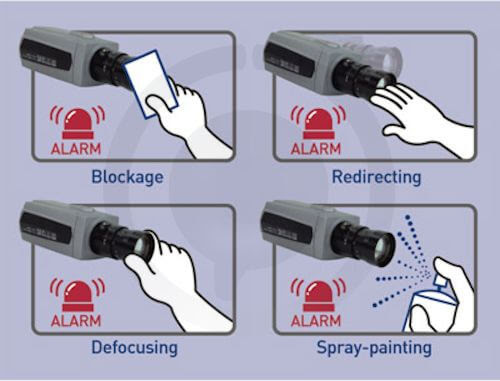 ALARM
Blockage

ALARM
Redirecting

ALARM
Defocusing

ALARM
Spray-painting